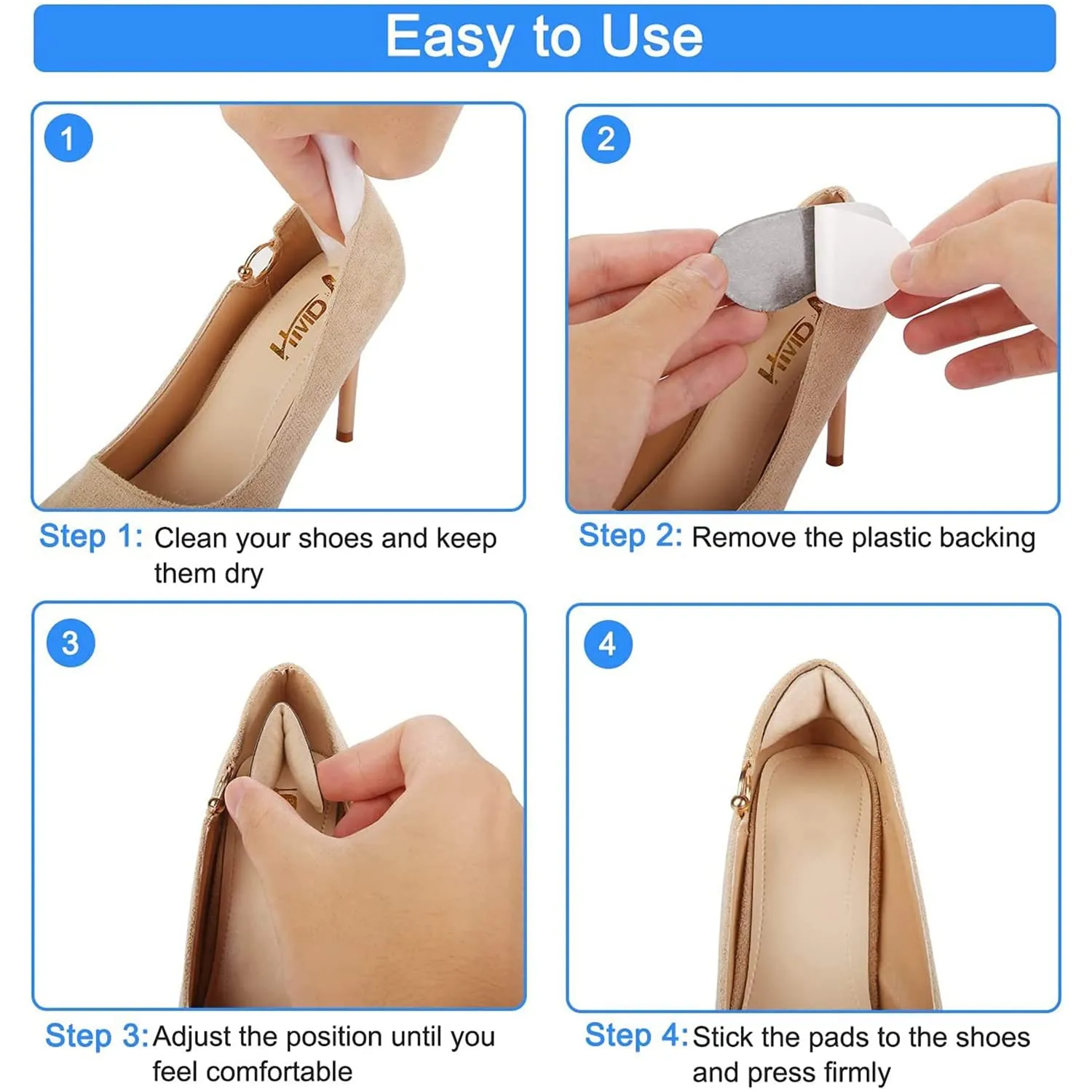 Easy to Use

1

HIVID

Step 1: Clean your shoes and keep them dry

2

HIVID

Step 2: Remove the plastic backing

3

Step 3: Adjust the position until you feel comfortable

4

Step 4: Stick the pads to the shoes and press firmly